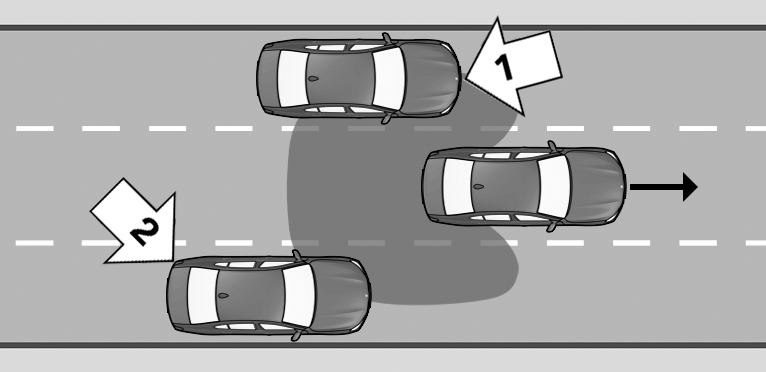 1

2